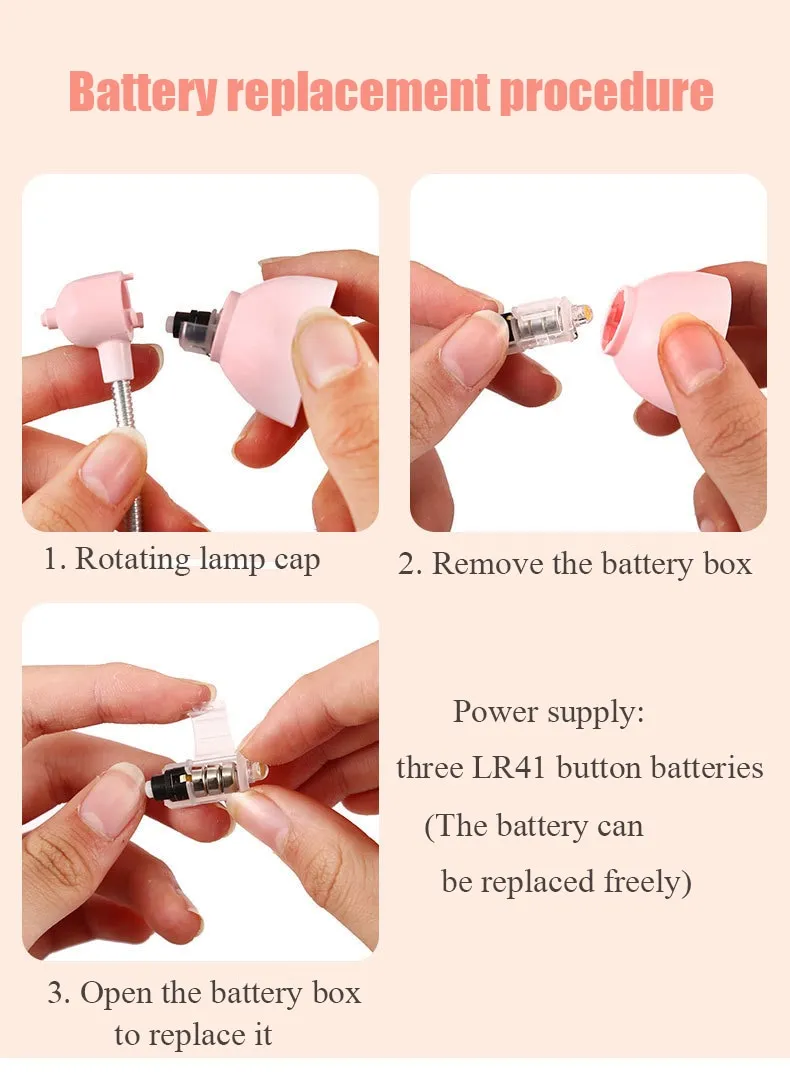 Battery replacement procedure

1. Rotating lamp cap

2. Remove the battery box

3. Open the battery box to replace it

Power supply:
three LR41 button batteries
(The battery can
be replaced freely)