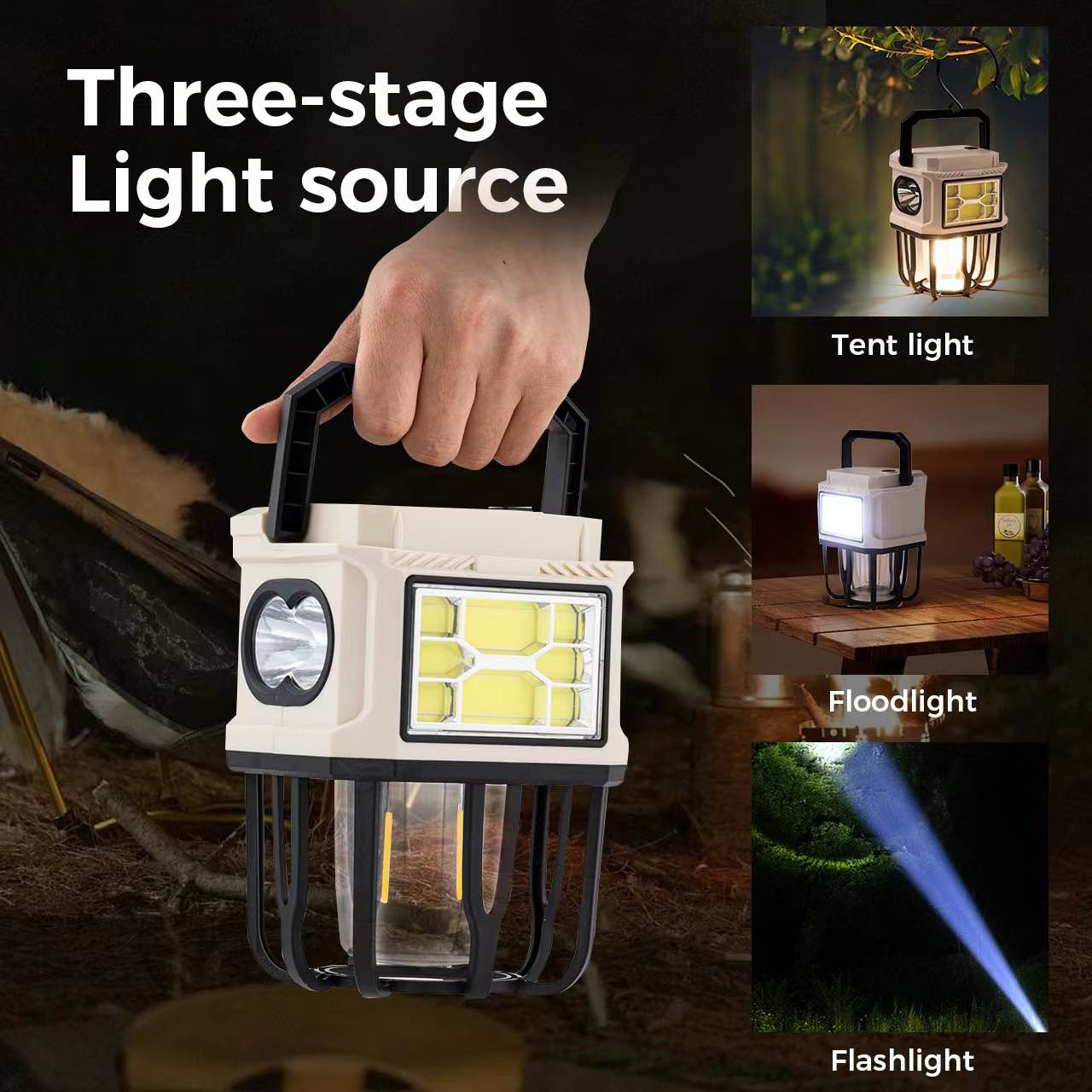 Three-stage Light source

Tent light

Floodlight

Flashlight