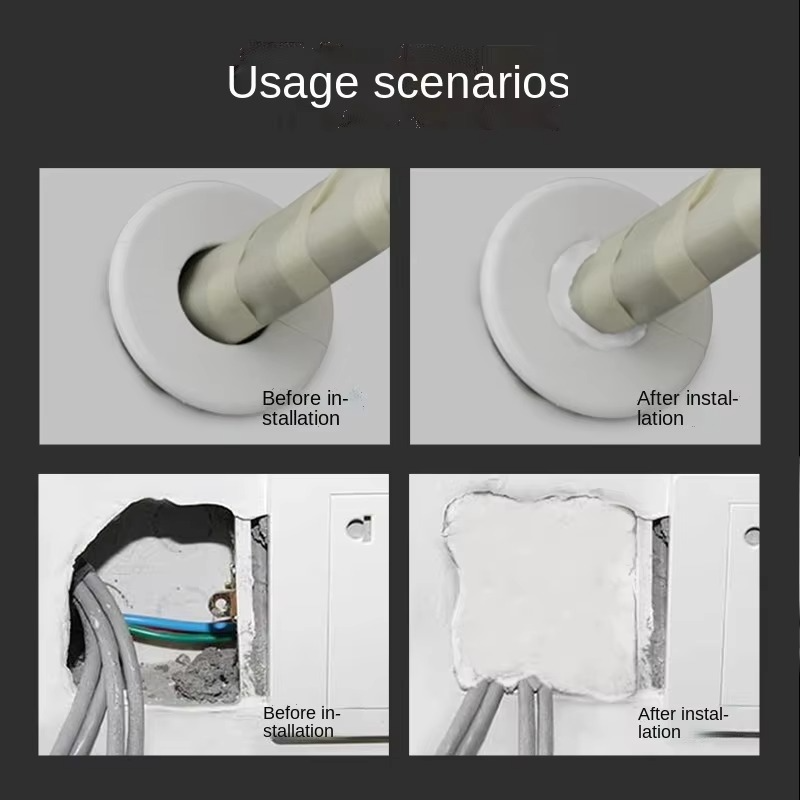 Usage scenarios

Before installation

After installation

Before installation

After installation