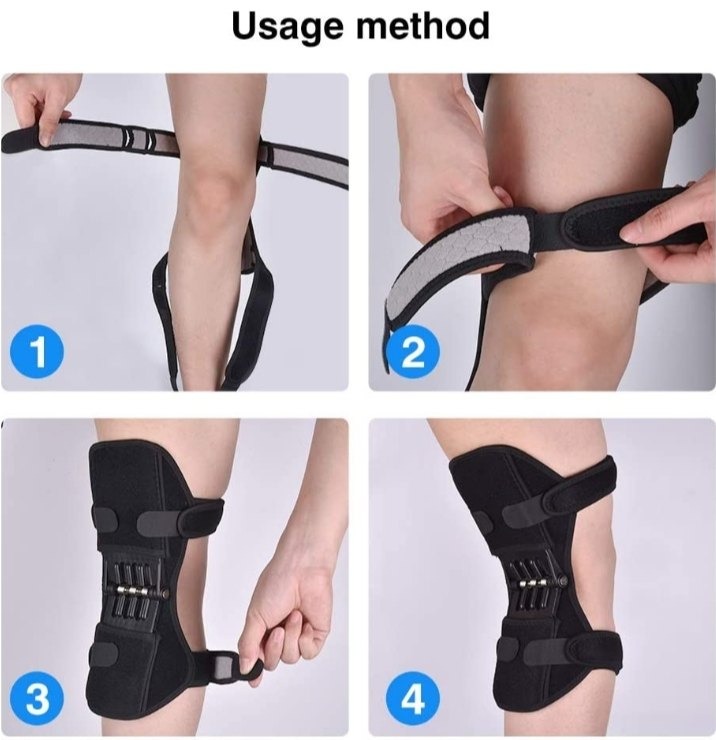 Usage method

1

2

3

4