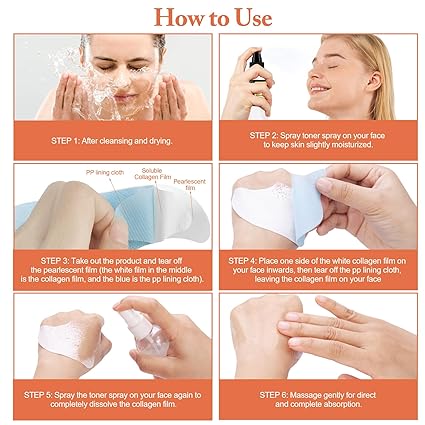 How to Use

STEP 1: After cleansing and drying.

STEP 2: Spray toner spray on your face to keep skin slightly moisturized.

PP lining cloth

Soluble Collagen Film

Pearlescent film

STEP 3: Take out the product and tear off the pearlescent film (the white film in the middle is the collagen film, and the blue is the pp lining cloth).

STEP 4: Place one side of the white collagen film on your face inwards, then tear off the pp lining cloth, leaving the collagen film on your face

STEP 5: Spray the toner spray on your face again to completely dissolve the collagen film.

STEP 6: Massage gently for direct and complete absorption.