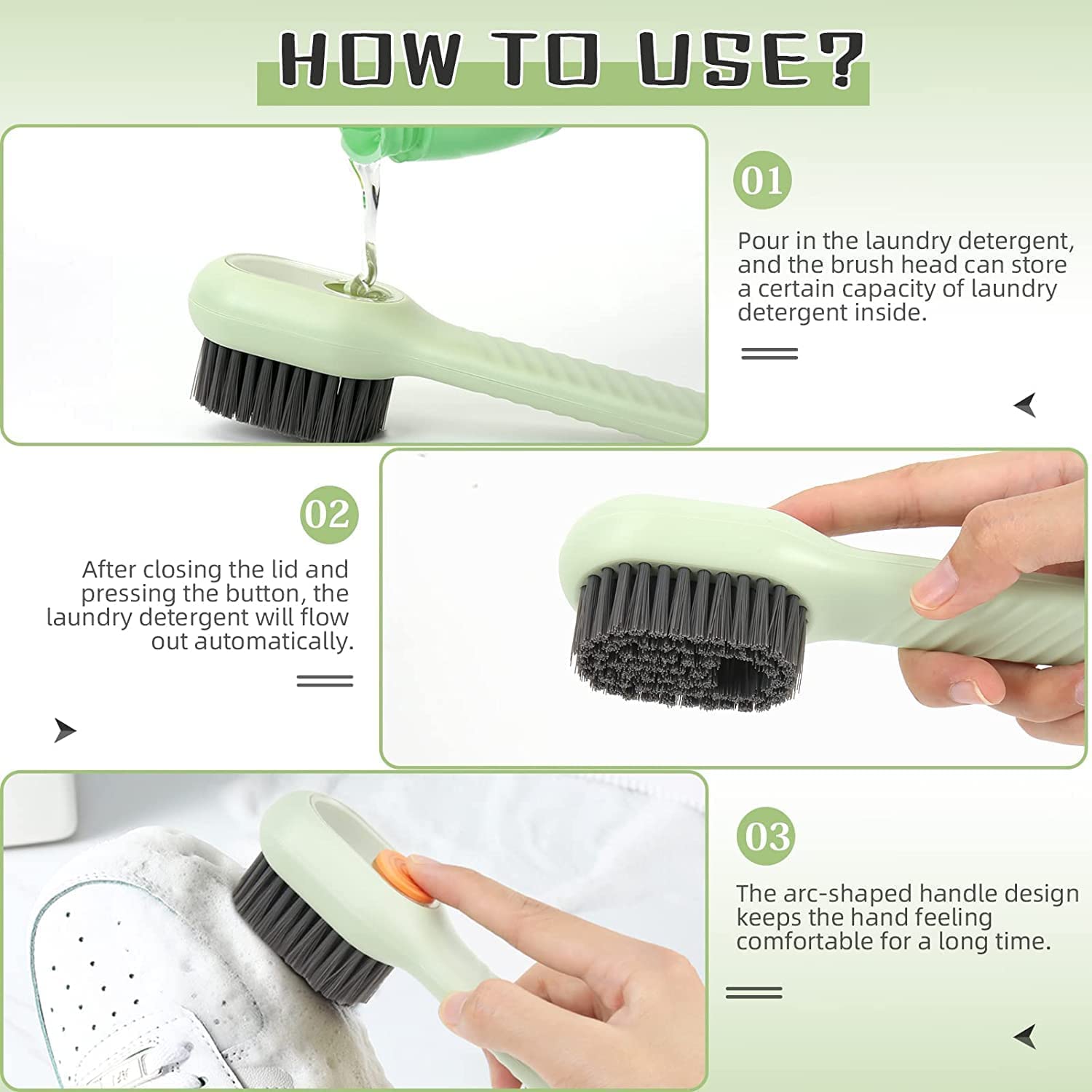 HOW TO USE?

01

Pour in the laundry detergent, and the brush head can store a certain capacity of laundry detergent inside.

02

After closing the lid and pressing the button, the laundry detergent will flow out automatically.

03

The arc-shaped handle design keeps the hand feeling comfortable for a long time.