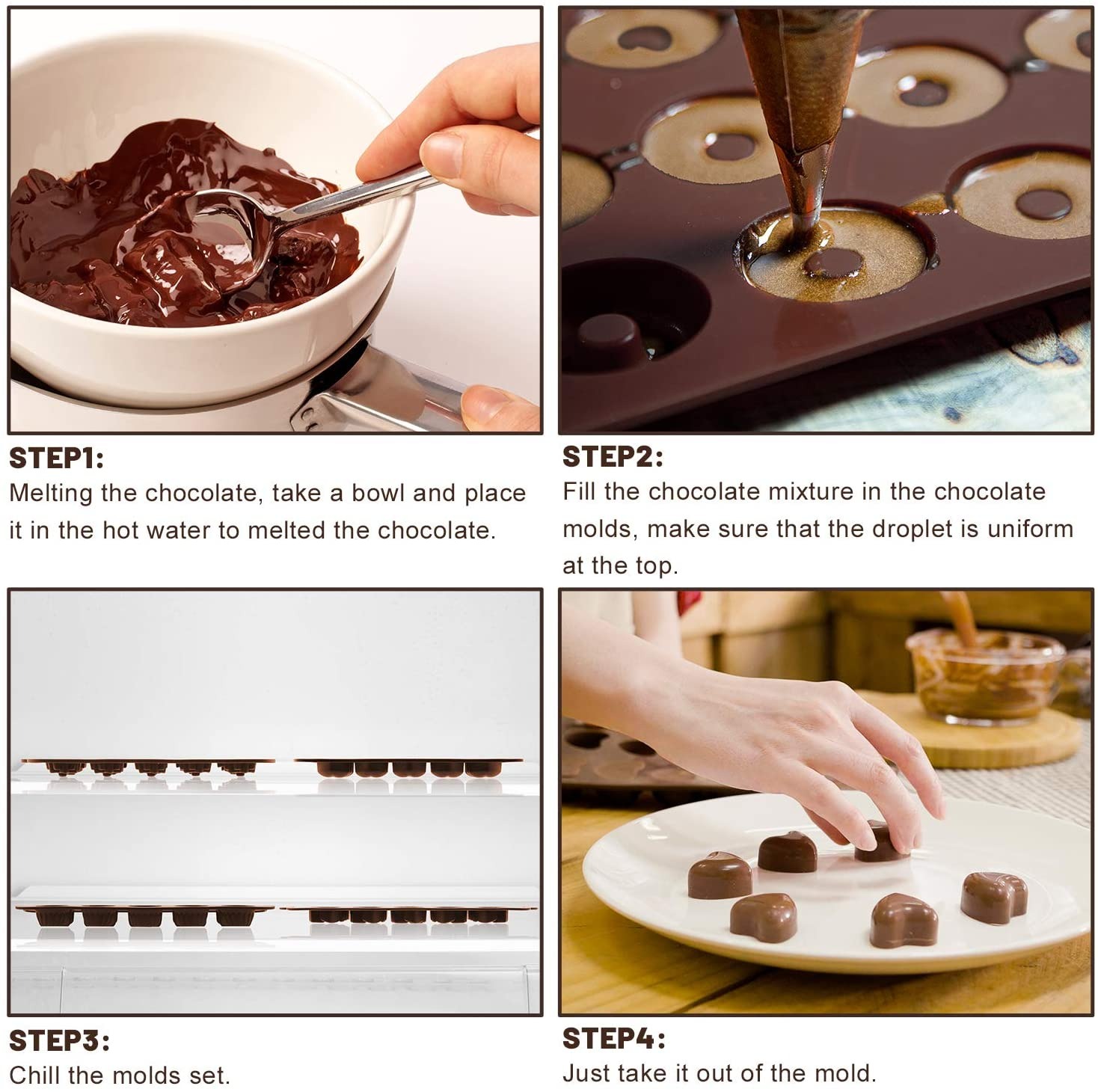 STEP1:
Melting the chocolate, take a bowl and place it in the hot water to melted the chocolate.

STEP2:
Fill the chocolate mixture in the chocolate molds, make sure that the droplet is uniform at the top.

STEP3:
Chill the molds set.

STEP4:
Just take it out of the mold.