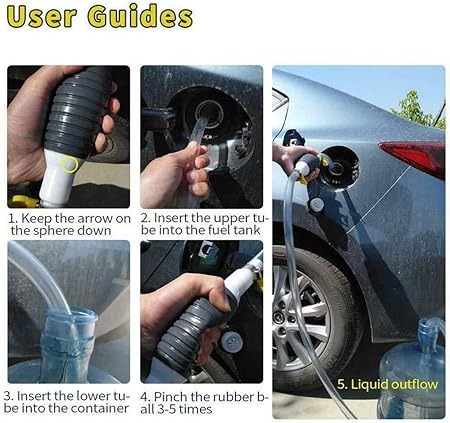 User Guides

1. Keep the arrow on the sphere down

2. Insert the upper tube into the fuel tank

3. Insert the lower tube into the container

4. Pinch the rubber ball 3-5 times

5. Liquid outflow