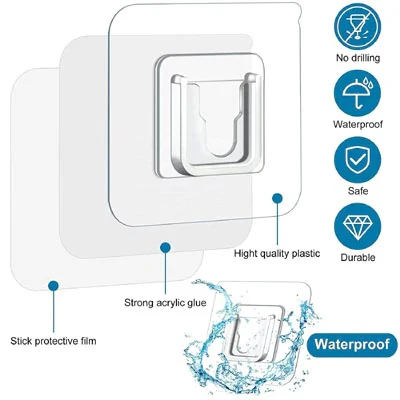 No drilling

Waterproof

Safe

Durable

Hight quality plastic

Strong acrylic glue

Stick protective film

Waterproof